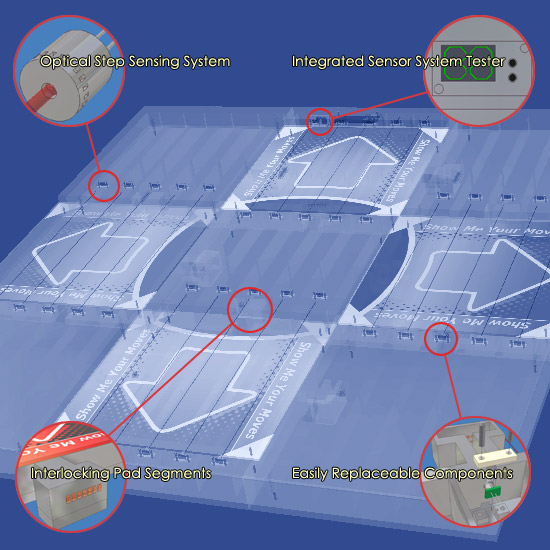 Optical Step Sensing System

Integrated Sensor System Tester

Show Me Your Moves

Show Me Your Moves

Show Me Your Moves

Show Me Your Moves

Show Me Your Moves

Show Me Your Moves

Show Me Your Moves

Show Me Your Moves

Interlocking Pad Segments

Easily Replaceable Components